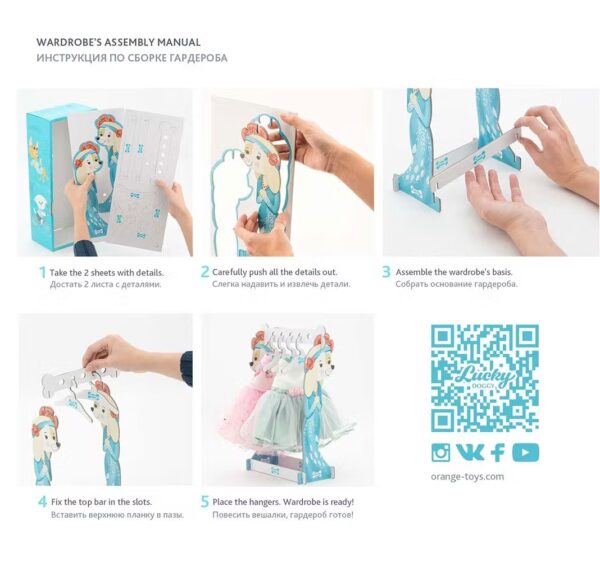 WARDROBE'S ASSEMBLY MANUAL
ИНСТРУКЦИЯ ПО СБОРКЕ ГАРДЕРОБА

1 Take the 2 sheets with details.
Достать 2 листа с деталями.

2 Carefully push all the details out.
Слегка надавить и извлечь детали.

3 Assemble the wardrobe's basis.
Собрать основание гардероба.

4 Fix the top bar in the slots.
Вставить верхнюю планку в пазы.

5 Place the hangers. Wardrobe is ready!
Повесить вешалки, гардероб готов!

Lucky DOGGY

orange-toys.com