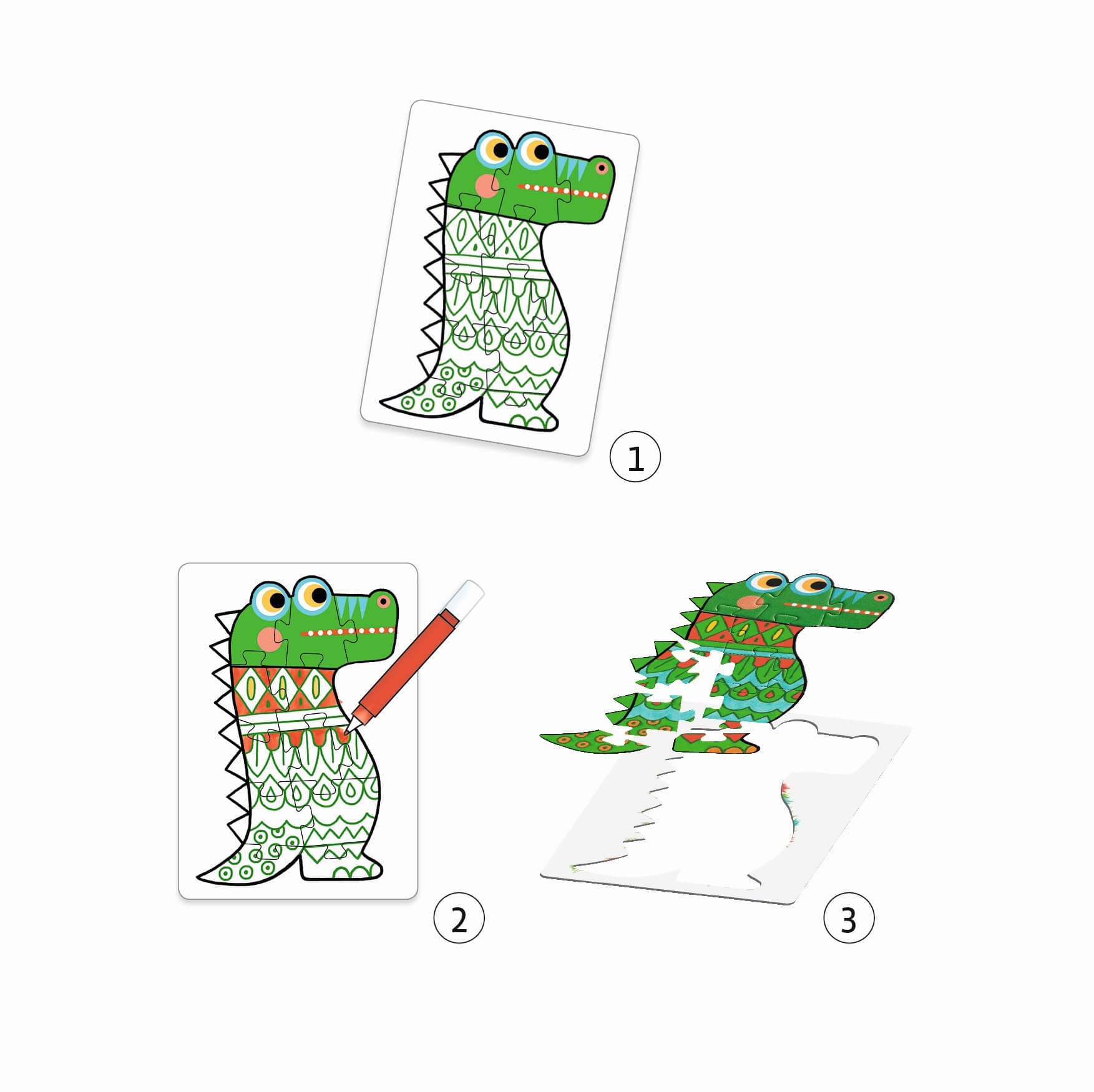 1

2

3